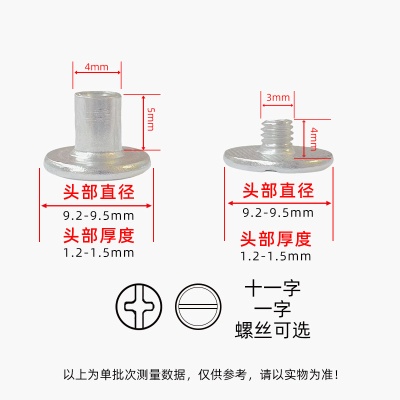 4mm

5mm

头部直径

9.2-9.5mm

头部厚度

1.2-1.5mm

3mm

4mm

头部直径

9.2-9.5mm

头部厚度

1.2-1.5mm

十一字
一字
螺丝可选

以上为单批次测量数据，仅供参考，请以实物为准！